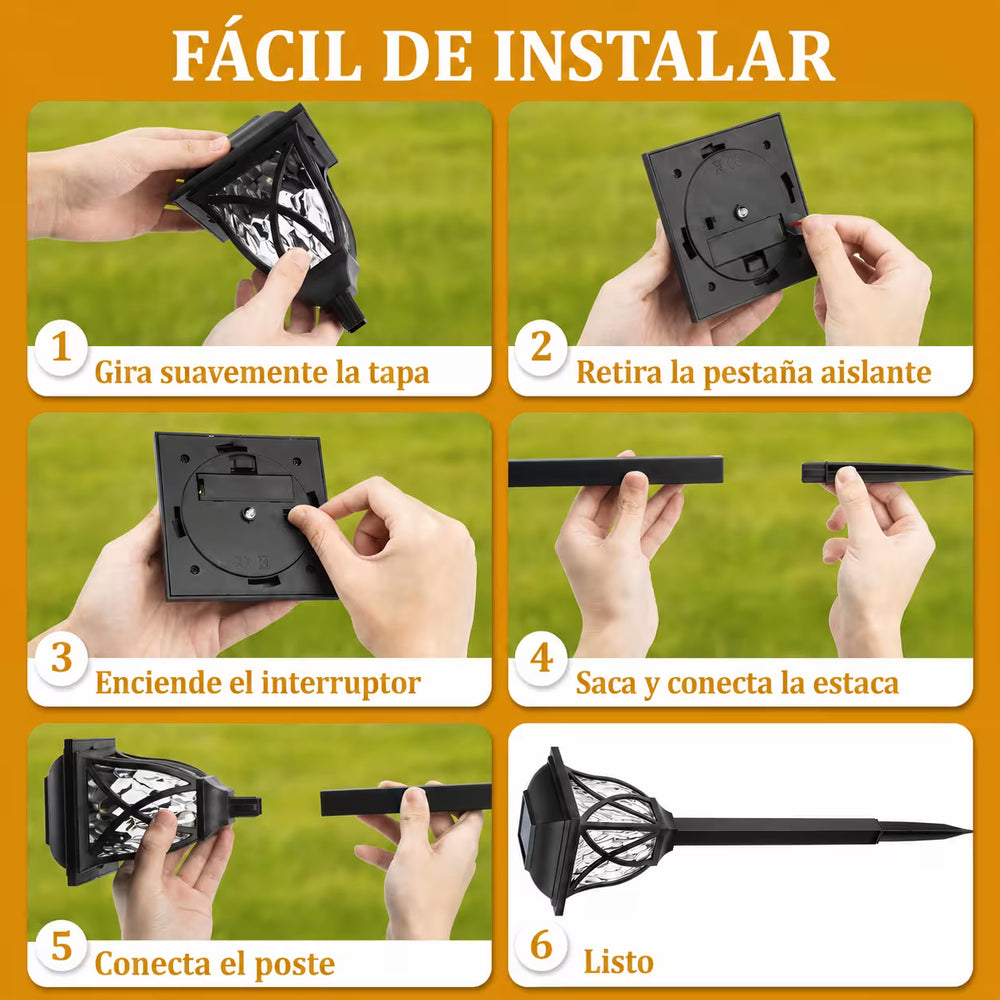 FÁCIL DE INSTALAR

1 Gira suavemente la tapa

2 Retira la pestaña aislante

3 Enciende el interruptor

4 Saca y conecta la estaca

5 Conecta el poste

6 Listo